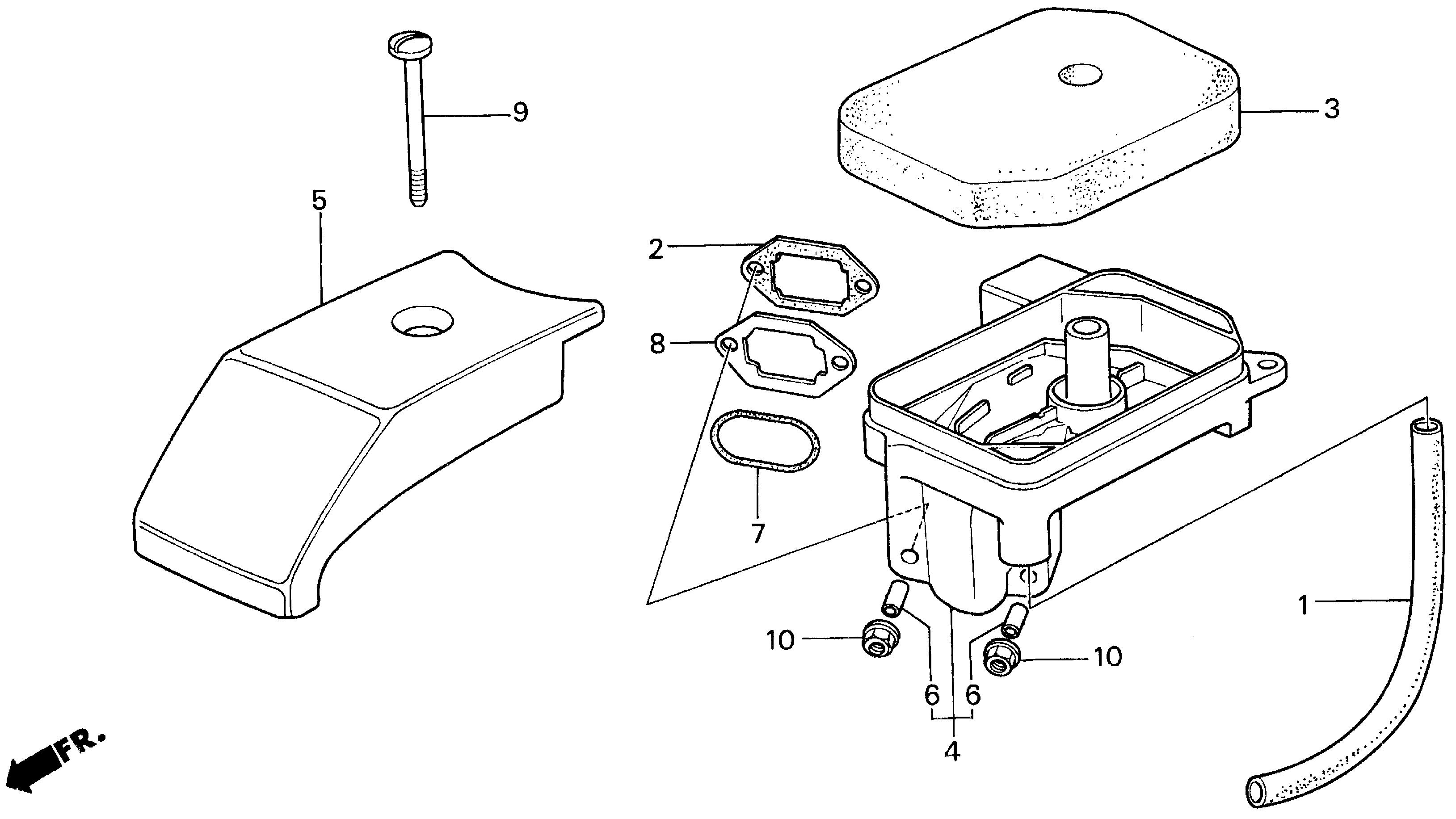 9
3
5
2
8
7
1
10
10
6
6
4
FR.